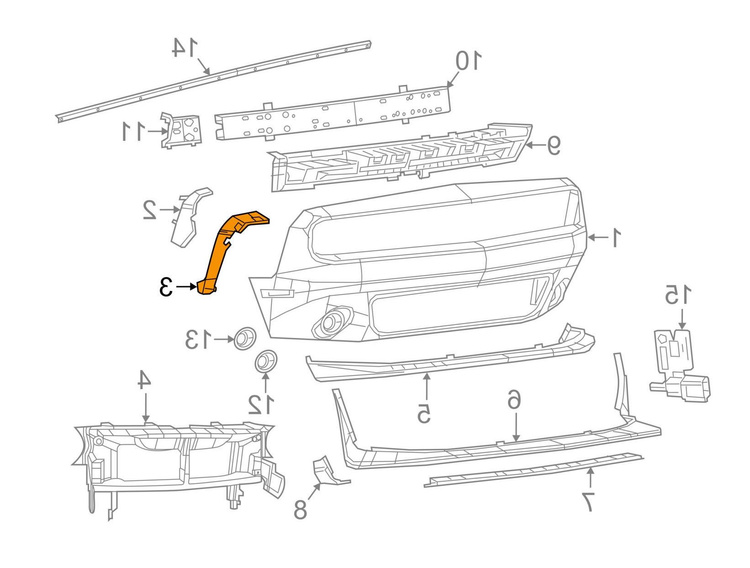 14
10
11
9
2
1
3
15
13
4
12
5
6
8
7