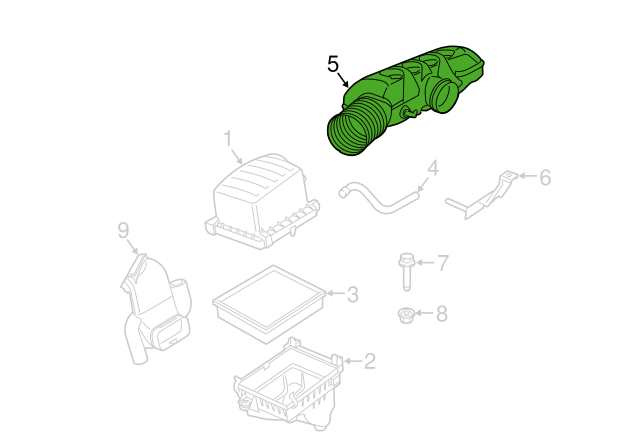 5
1
4
6
9
7
3
8
2