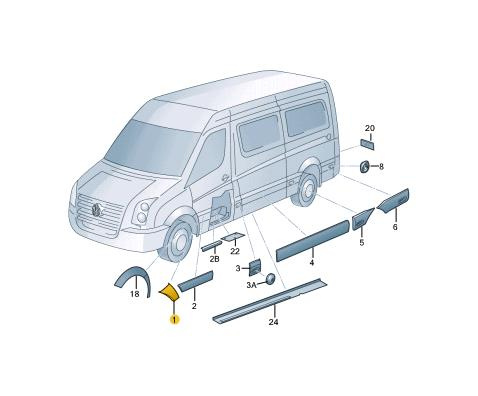 20
8
6
5
4
2B
22
3
3A
18
2
1
24