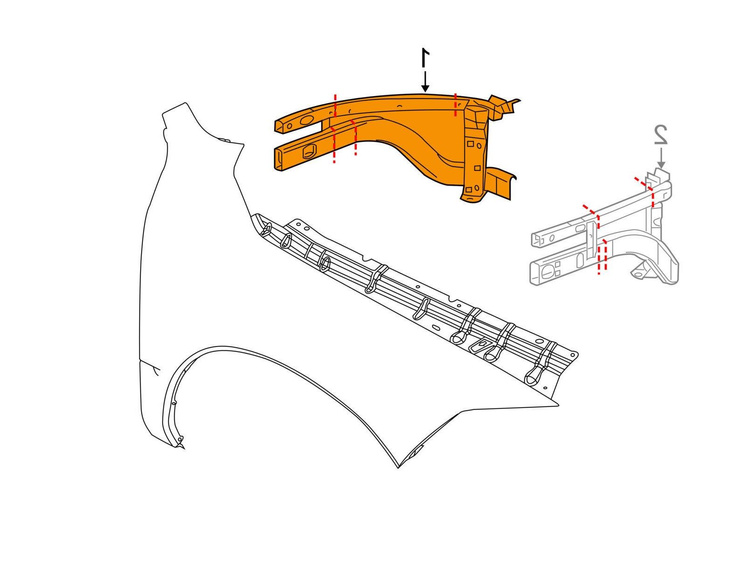 1

2