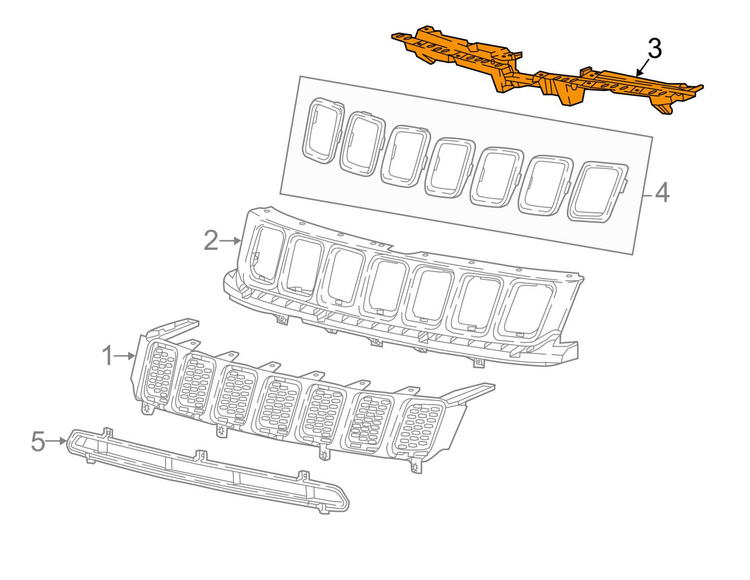 3
4
2
1
5