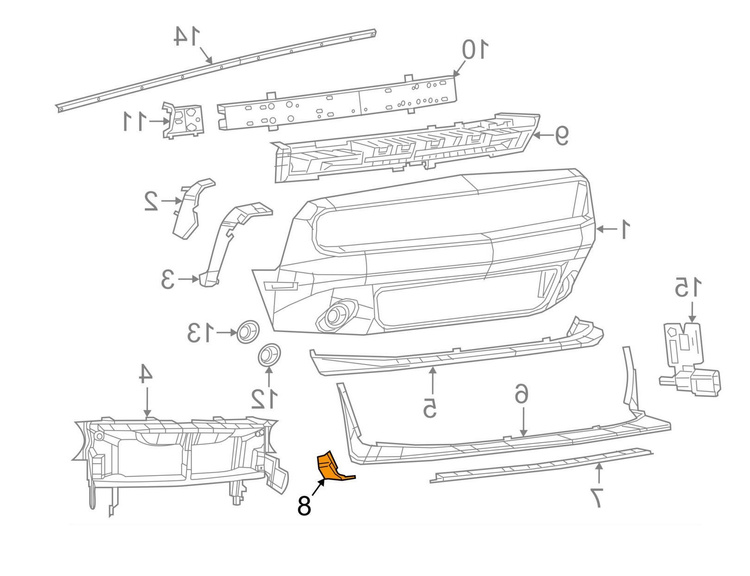 14
10
11
9
2
1
3
15
13
12
4
5
6
7
8