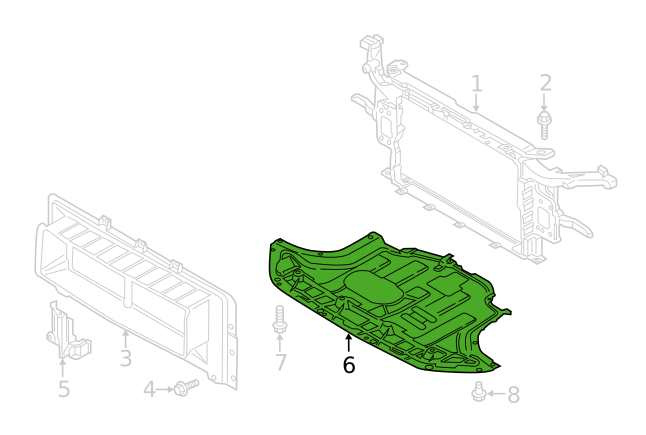 1
2
3
5
4
7
6
8